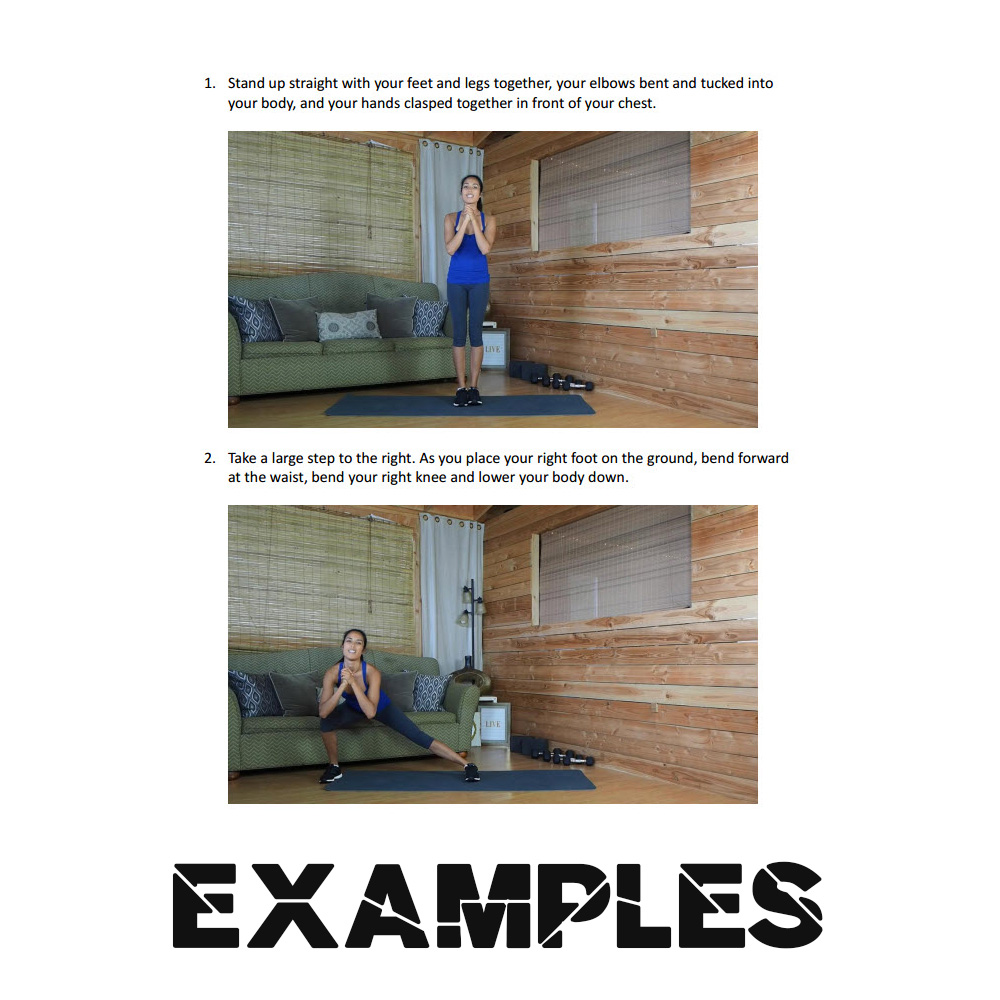 1. Stand up straight with your feet and legs together, your elbows bent and tucked into your body, and your hands clasped together in front of your chest.

LIVE

2. Take a large step to the right. As you place your right foot on the ground, bend forward at the waist, bend your right knee and lower your body down.

LIVE

EXAMPLES